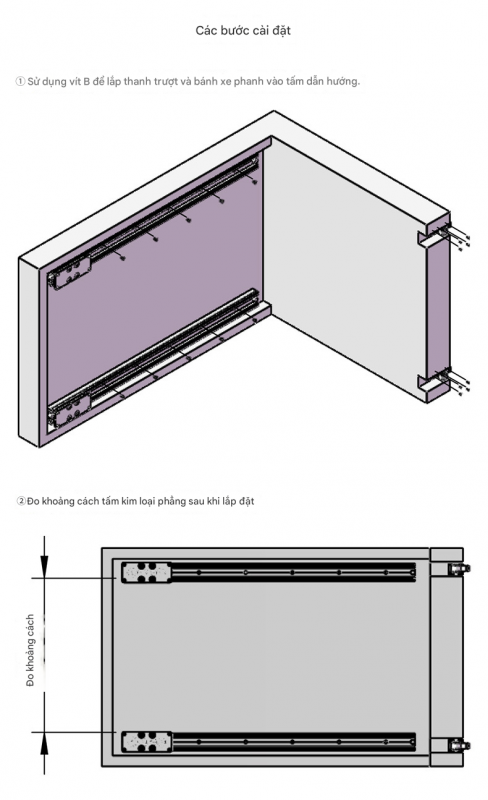 Các bước cài đặt

① Sử dụng vít B để lắp thanh trượt và bánh xe phanh vào tấm dẫn hướng.

②Đo khoảng cách tấm kim loại phẳng sau khi lắp đặt

Đo khoảng cách